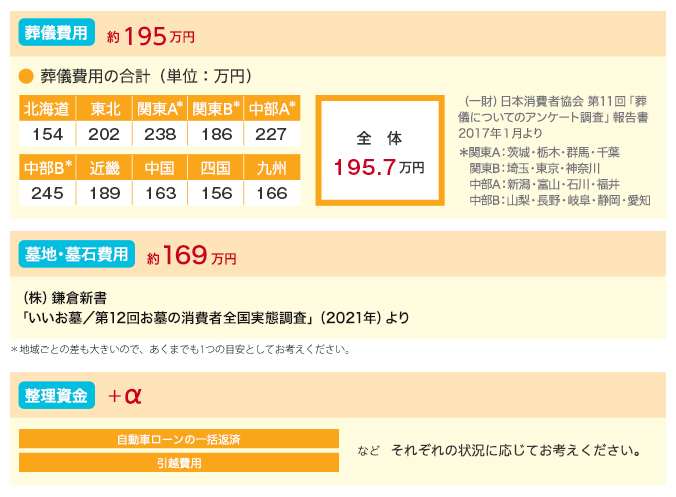 葬儀費用 約195万円

● 葬儀費用の合計（単位：万円）

| 北海道 | 東北 | 関東A* | 関東B* | 中部A* |
|---|---|---|---|---|
| 154 | 202 | 238 | 186 | 227 |

| 中部B* | 近畿 | 中国 | 四国 | 九州 |
|---|---|---|---|---|
| 245 | 189 | 163 | 156 | 166 |

全体
195.7万円

（一財）日本消費者協会 第11回「葬儀についてのアンケート調査」報告書 2017年1月より

＊関東A：茨城・栃木・群馬・千葉
関東B：埼玉・東京・神奈川
中部A：新潟・富山・石川・福井
中部B：山梨・長野・岐阜・静岡・愛知

墓地・墓石費用 約169万円

（株）鎌倉新書
「いいお墓／第12回お墓の消費者全国実態調査」（2021年）より

＊地域ごとの差も大きいので、あくまでも1つの目安としてお考えください。

整理資金 ＋α

自動車ローンの一括返済
引越費用

など それぞれの状況に応じてお考えください。